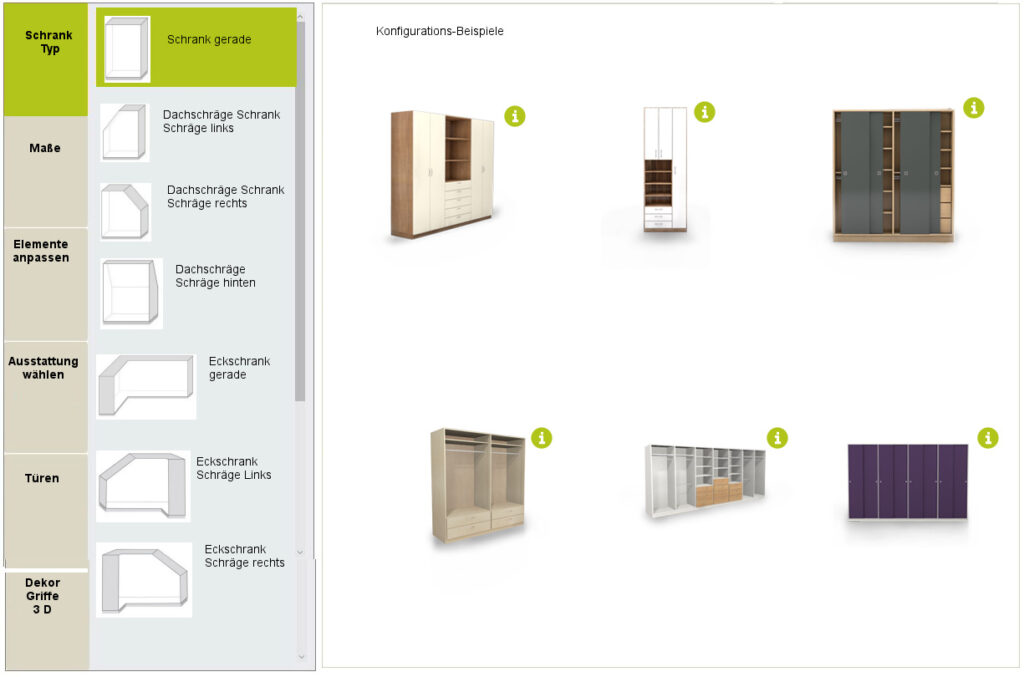 Schrank Typ

Maße

Elemente anpassen

Ausstattung wählen

Türen

Dekor Griffe 3 D

Schrank gerade

Dachschräge Schrank Schräge links

Dachschräge Schrank Schräge rechts

Dachschräge Schräge hinten

Eckschrank gerade

Eckschrank Schräge Links

Eckschrank Schräge rechts

Konfigurations-Beispiele