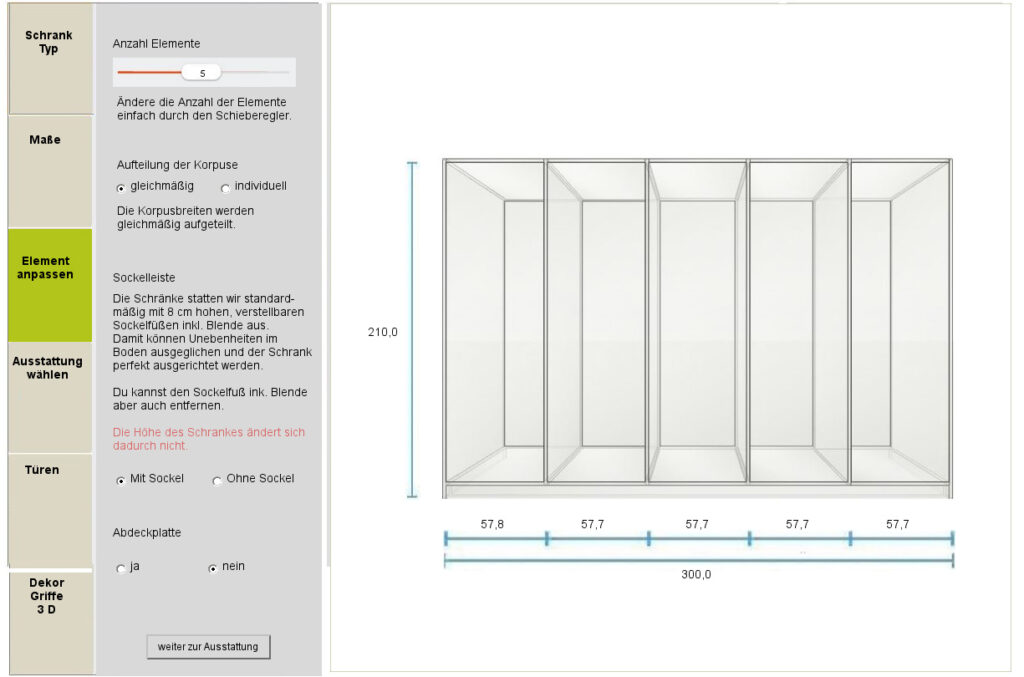 Schrank Typ

Maße

Element anpassen

Ausstattung wählen

Türen

Dekor Griffe 3 D

Anzahl Elemente

5

Ändere die Anzahl der Elemente einfach durch den Schieberegler.

Aufteilung der Korpuse

gleichmäßig individuell

Die Korpusbreiten werden gleichmäßig aufgeteilt.

Sockelleiste

Die Schränke statten wir standardmäßig mit 8 cm hohen, verstellbaren Sockelfüßen inkl. Blende aus. Damit können Unebenheiten im Boden ausgeglichen und der Schrank perfekt ausgerichtet werden.

Du kannst den Sockelfuß ink. Blende aber auch entfernen.

Die Höhe des Schrankes ändert sich dadurch nicht.

Mit Sockel Ohne Sockel

Abdeckplatte

ja nein

weiter zur Ausstattung

210,0

57,8 57,7 57,7 57,7 57,7

300,0