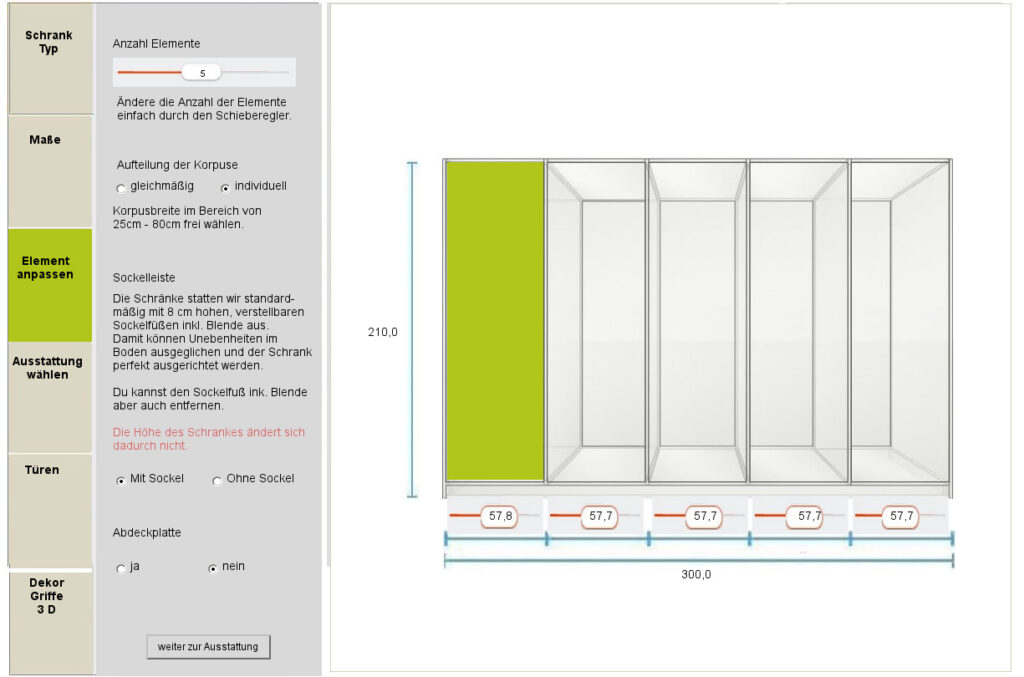 Schrank Typ

Maße

Element anpassen

Ausstattung wählen

Türen

Dekor Griffe 3 D

Anzahl Elemente

5

Ändere die Anzahl der Elemente einfach durch den Schieberegler.

Aufteilung der Korpuse

gleichmäßig individuell

Korpusbreite im Bereich von 25cm - 80cm frei wählen.

Sockelleiste

Die Schränke statten wir standardmäßig mit 8 cm hohen, verstellbaren Sockelfüßen inkl. Blende aus. Damit können Unebenheiten im Boden ausgeglichen und der Schrank perfekt ausgerichtet werden.

Du kannst den Sockelfuß ink. Blende aber auch entfernen.

Die Höhe des Schrankes ändert sich dadurch nicht.

Mit Sockel Ohne Sockel

Abdeckplatte

ja nein

weiter zur Ausstattung

210,0

57,8 57,7 57,7 57,7 57,7

300,0